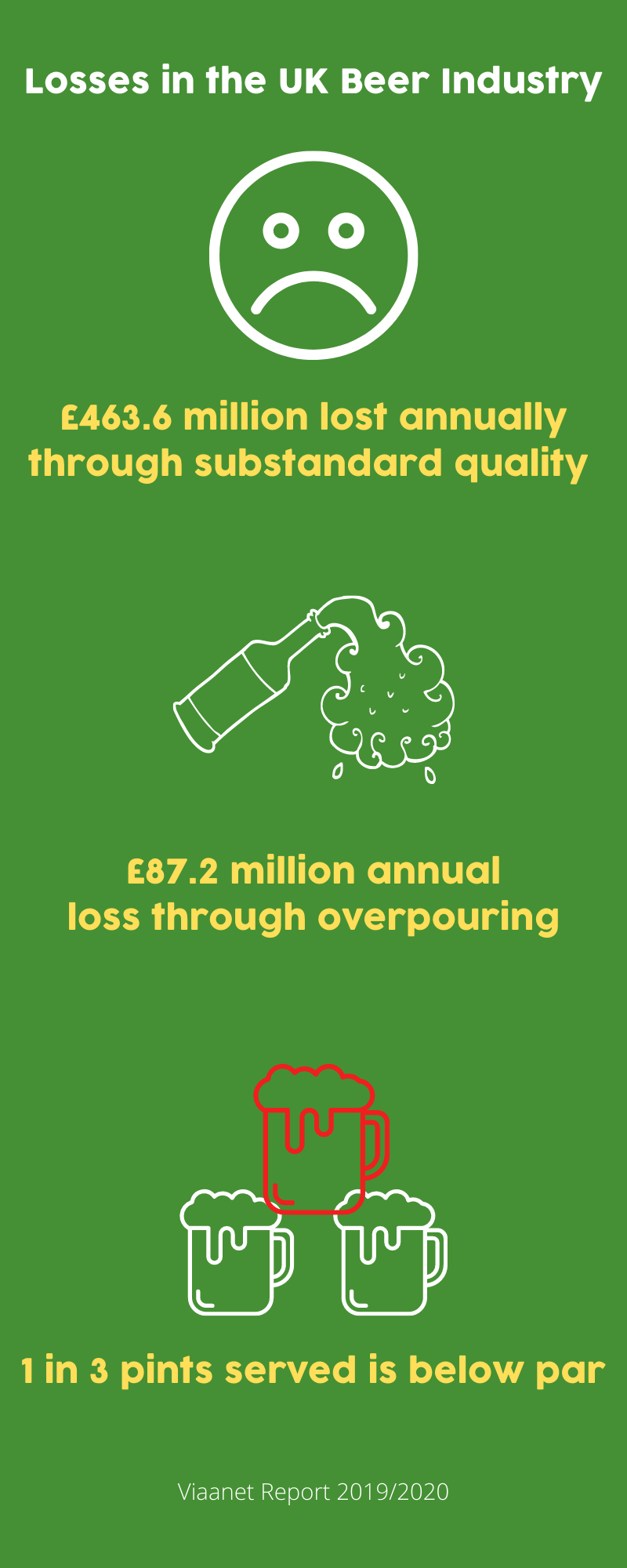 Losses in the UK Beer Industry

£463.6 million lost annually through substandard quality

£87.2 million annual loss through overpouring

1 in 3 pints served is below par

Viaanet Report 2019/2020